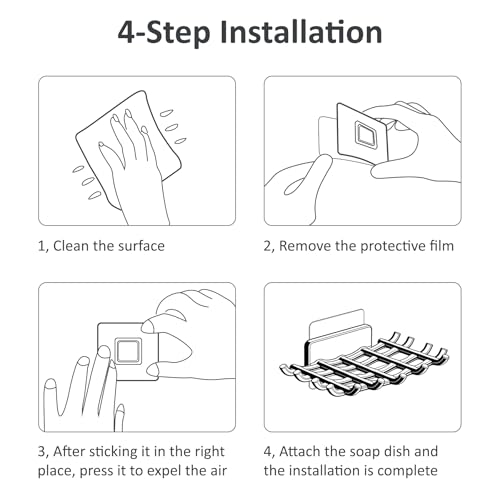 4-Step Installation

1, Clean the surface

2, Remove the protective film

3, After sticking it in the right place, press it to expel the air

4, Attach the soap dish and the installation is complete