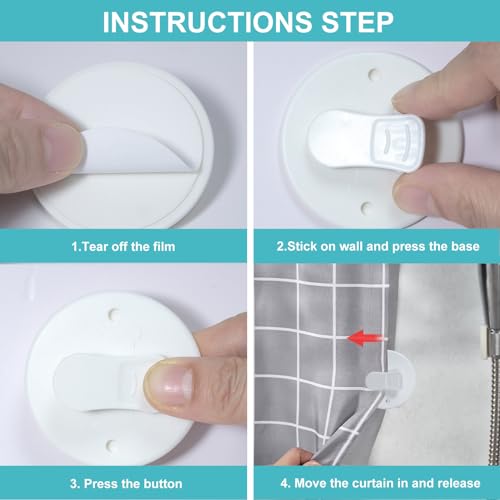 INSTRUCTIONS STEP

1.Tear off the film

2.Stick on wall and press the base

3. Press the button

4. Move the curtain in and release