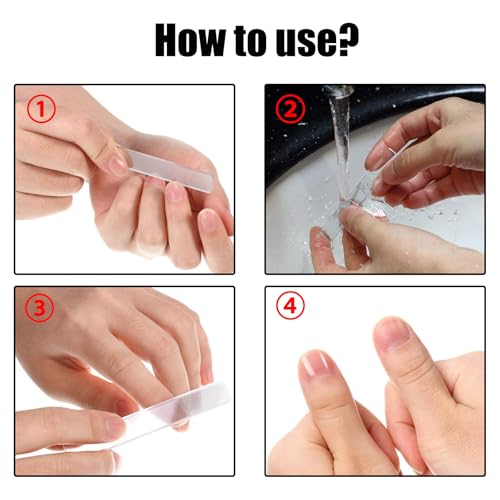 How to use?

①

②

③

④