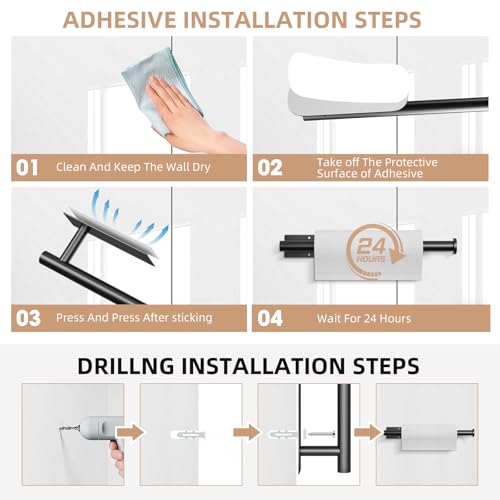 ADHESIVE INSTALLATION STEPS

01 Clean And Keep The Wall Dry

02 Take off The Protective Surface of Adhesive

03 Press And Press After sticking

24 HOURS

04 Wait For 24 Hours

DRILLNG INSTALLATION STEPS