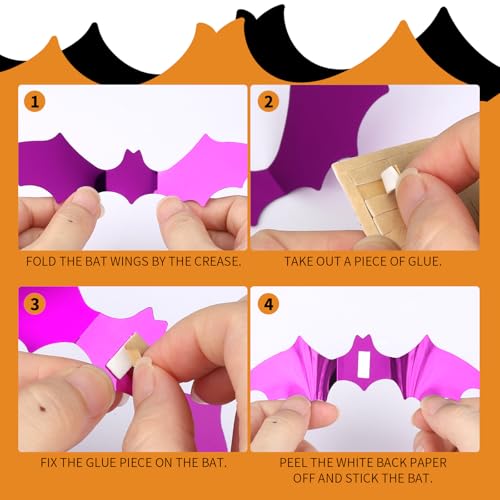 1

FOLD THE BAT WINGS BY THE CREASE.

2

TAKE OUT A PIECE OF GLUE.

3

FIX THE GLUE PIECE ON THE BAT.

4

PEEL THE WHITE BACK PAPER OFF AND STICK THE BAT.