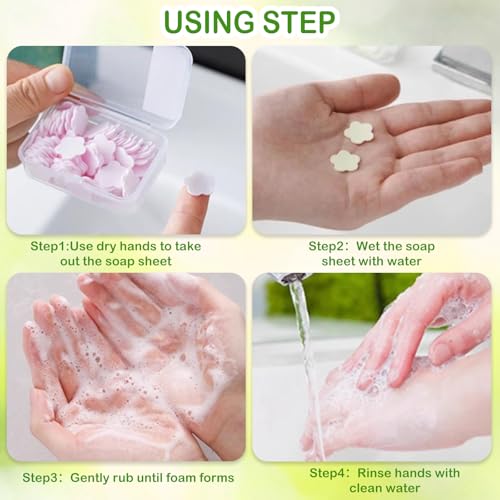 USING STEP

Step1:Use dry hands to take out the soap sheet

Step2: Wet the soap sheet with water

Step3: Gently rub until foam forms

Step4: Rinse hands with clean water