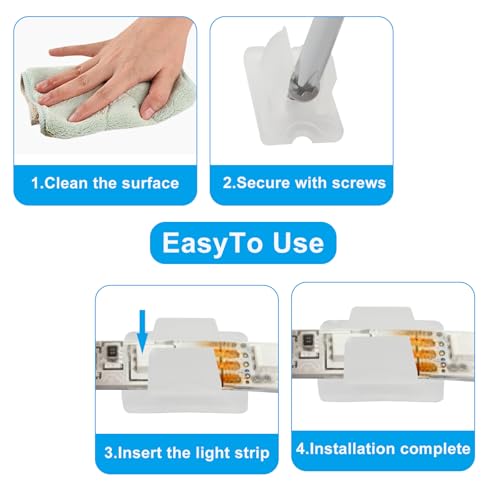 1.Clean the surface

2.Secure with screws

EasyTo Use

3.Insert the light strip

4.Installation complete