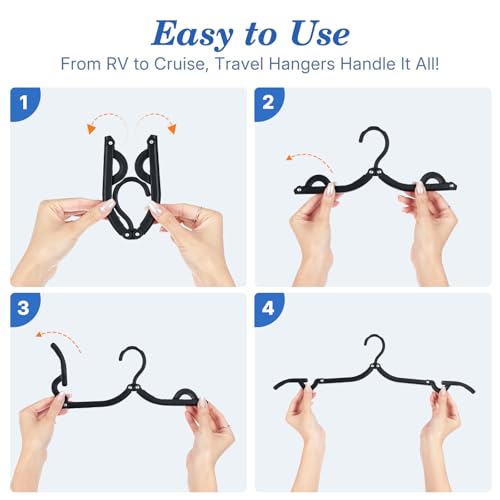 Easy to Use

From RV to Cruise, Travel Hangers Handle It All!

1

2

3

4