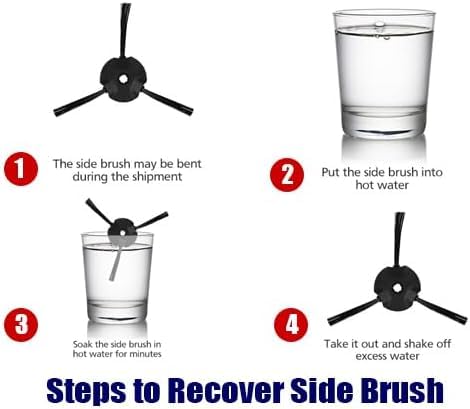 1
The side brush may be bent during the shipment

2
Put the side brush into hot water

3
Soak the side brush in hot water for minutes

4
Take it out and shake off excess water

Steps to Recover Side Brush