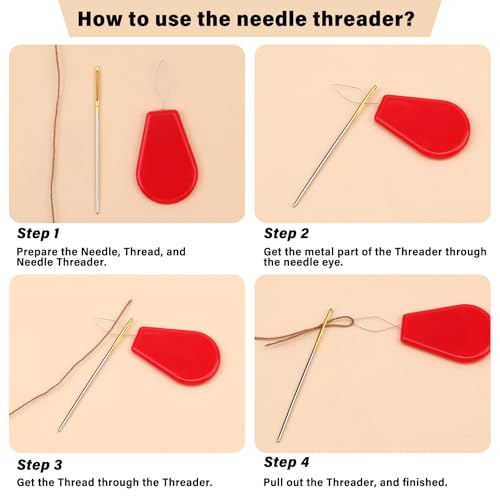 How to use the needle threader?

Step 1
Prepare the Needle, Thread, and Needle Threader.

Step 2
Get the metal part of the Threader through the needle eye.

Step 3
Get the Thread through the Threader.

Step 4
Pull out the Threader, and finished.