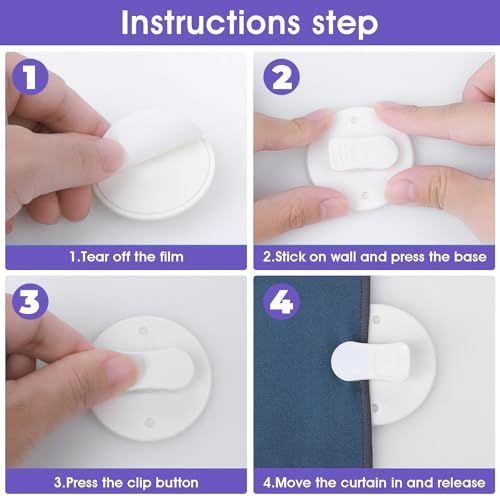 Instructions step

1

1.Tear off the film

2

2.Stick on wall and press the base

3

3.Press the clip button

4

4.Move the curtain in and release