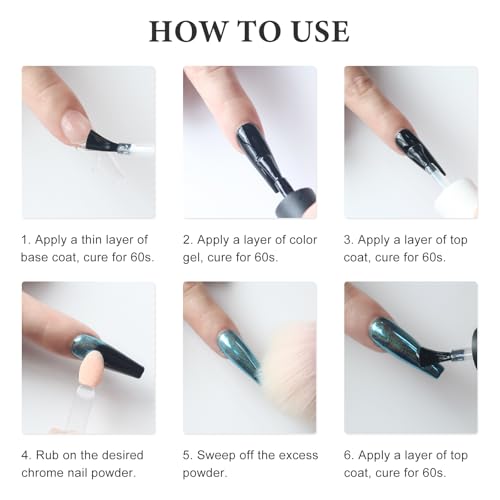 HOW TO USE

1. Apply a thin layer of base coat, cure for 60s.

2. Apply a layer of color gel, cure for 60s.

3. Apply a layer of top coat, cure for 60s.

4. Rub on the desired chrome nail powder.

5. Sweep off the excess powder.

6. Apply a layer of top coat, cure for 60s.