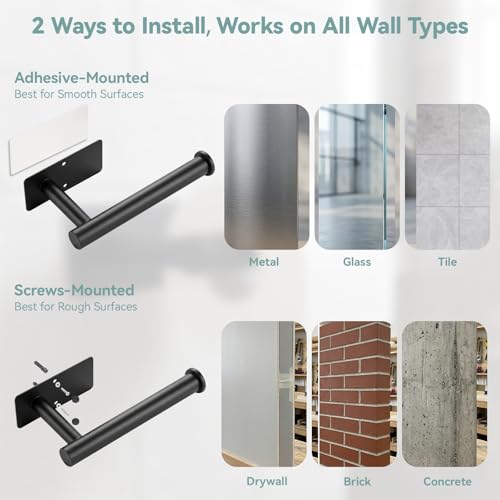 2 Ways to Install, Works on All Wall Types

Adhesive-Mounted
Best for Smooth Surfaces

Metal

Glass

Tile

Screws-Mounted
Best for Rough Surfaces

Drywall

Brick

Concrete