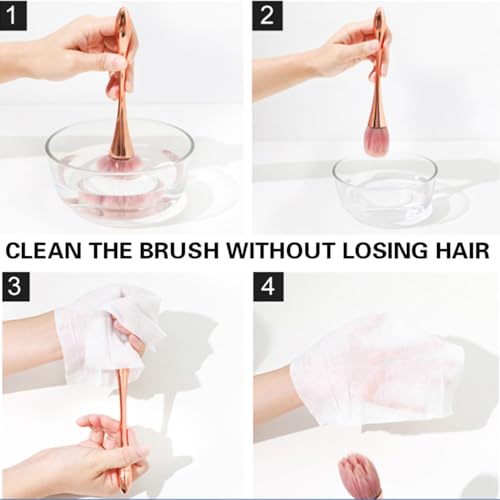 1

2

CLEAN THE BRUSH WITHOUT LOSING HAIR

3

4