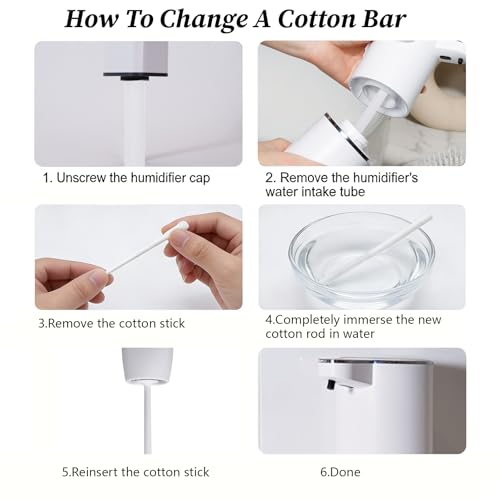 How To Change A Cotton Bar

1. Unscrew the humidifier cap

2. Remove the humidifier's water intake tube

3.Remove the cotton stick

4.Completely immerse the new cotton rod in water

5.Reinsert the cotton stick

6.Done