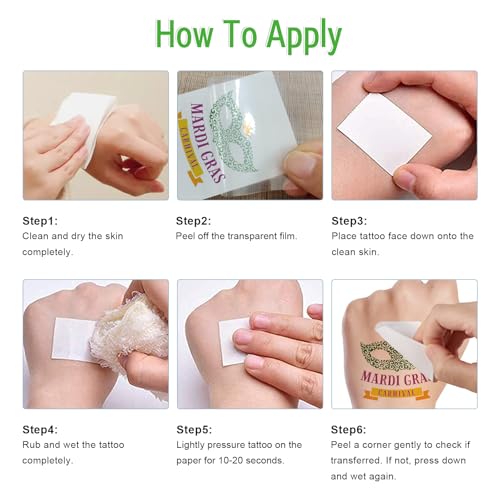 How To Apply

MARDI GRAS
CARNIVAL

Step1:
Clean and dry the skin completely.

Step2:
Peel off the transparent film.

Step3:
Place tattoo face down onto the clean skin.

MARDI GRAS
CARNIVAL

Step4:
Rub and wet the tattoo completely.

Step5:
Lightly pressure tattoo on the paper for 10-20 seconds.

Step6:
Peel a corner gently to check if transferred. If not, press down and wet again.