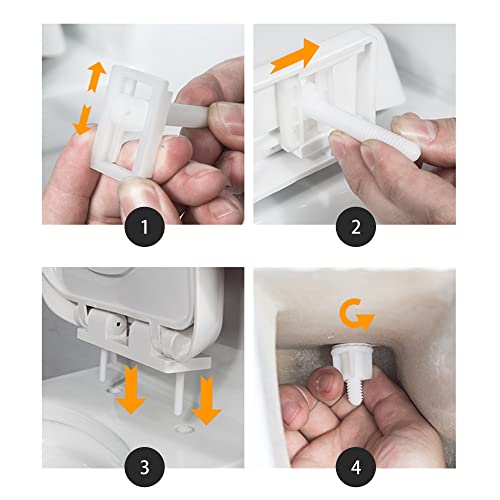 1

2

3

4