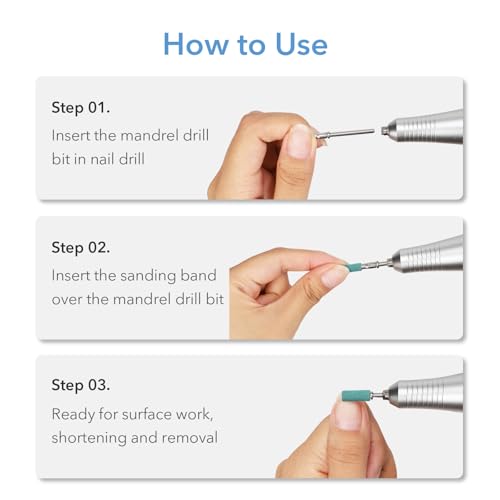 How to Use

Step 01.
Insert the mandrel drill bit in nail drill

Step 02.
Insert the sanding band over the mandrel drill bit

Step 03.
Ready for surface work, shortening and removal