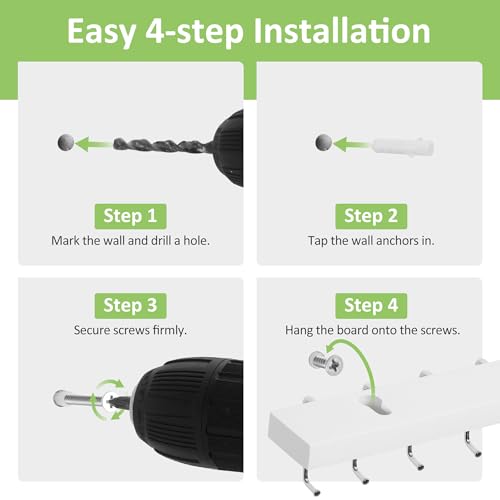 Easy 4-step Installation

Step 1
Mark the wall and drill a hole.

Step 2
Tap the wall anchors in.

Step 3
Secure screws firmly.

Step 4
Hang the board onto the screws.