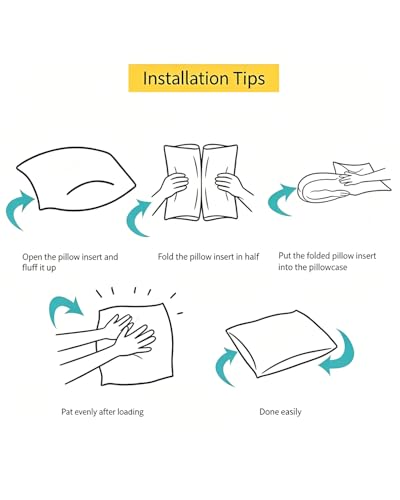 Installation Tips

Open the pillow insert and fluff it up

Fold the pillow insert in half

Put the folded pillow insert into the pillowcase

Pat evenly after loading

Done easily