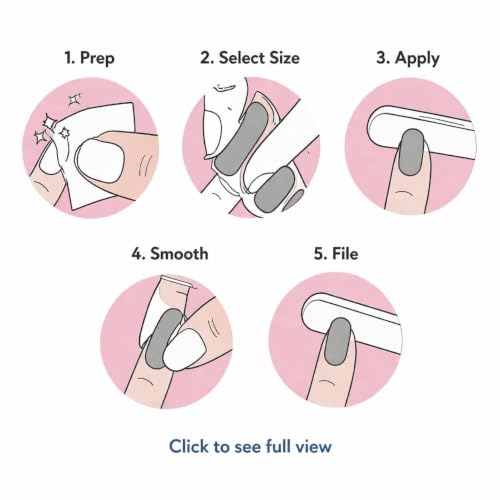 1. Prep

2. Select Size

3. Apply

4. Smooth

5. File

Click to see full view