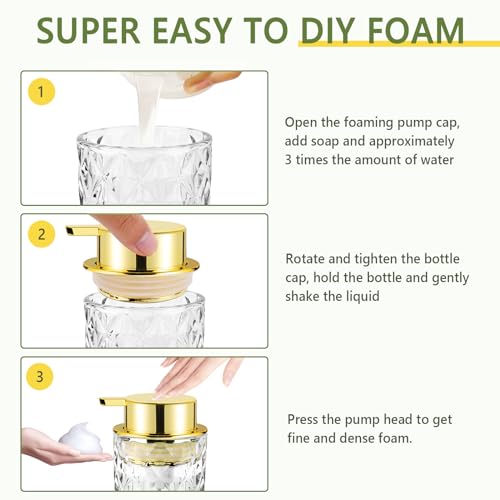 SUPER EASY TO DIY FOAM

1

Open the foaming pump cap, add soap and approximately 3 times the amount of water

2

Rotate and tighten the bottle cap, hold the bottle and gently shake the liquid

3

Press the pump head to get fine and dense foam.