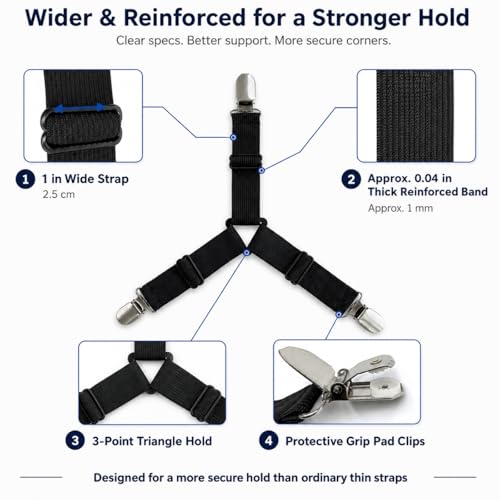 Wider & Reinforced for a Stronger Hold

Clear specs. Better support. More secure corners.

1 1 in Wide Strap
2.5 cm

2 Approx. 0.04 in Thick Reinforced Band
Approx. 1 mm

3 3-Point Triangle Hold

4 Protective Grip Pad Clips

Designed for a more secure hold than ordinary thin straps