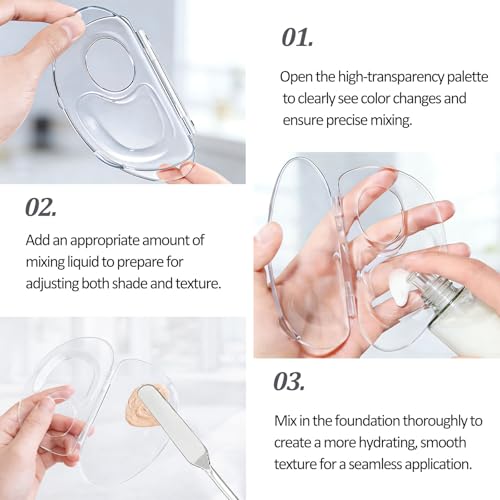 01.

Open the high-transparency palette to clearly see color changes and ensure precise mixing.

02.

Add an appropriate amount of mixing liquid to prepare for adjusting both shade and texture.

03.

Mix in the foundation thoroughly to create a more hydrating, smooth texture for a seamless application.