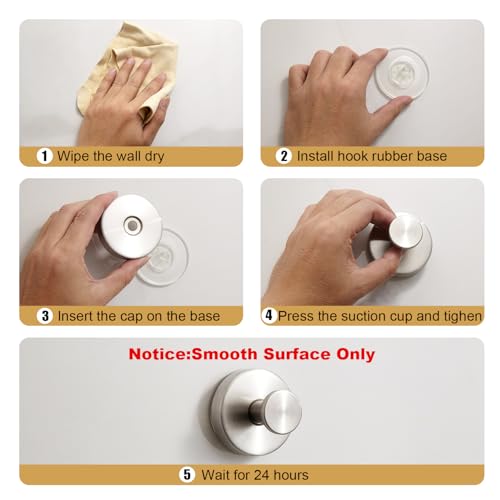 1 Wipe the wall dry

2 Install hook rubber base

3 Insert the cap on the base

4 Press the suction cup and tighen

Notice:Smooth Surface Only

5 Wait for 24 hours