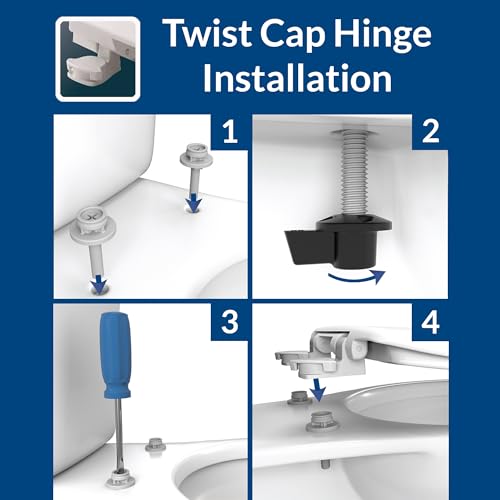 Twist Cap Hinge Installation

1

2

3

4