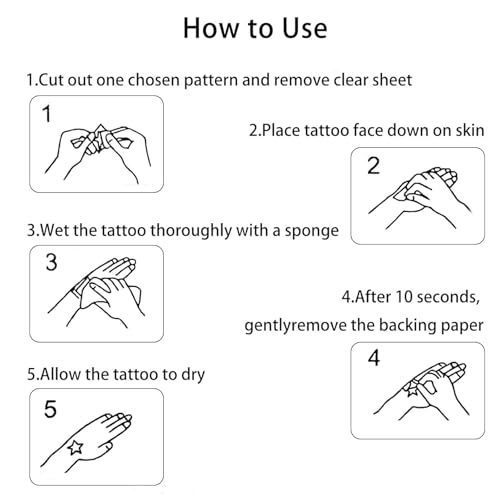 How to Use

1.Cut out one chosen pattern and remove clear sheet

1

2.Place tattoo face down on skin

2

3.Wet the tattoo thoroughly with a sponge

3

4.After 10 seconds,

gentlyremove the backing paper

4

5.Allow the tattoo to dry

5