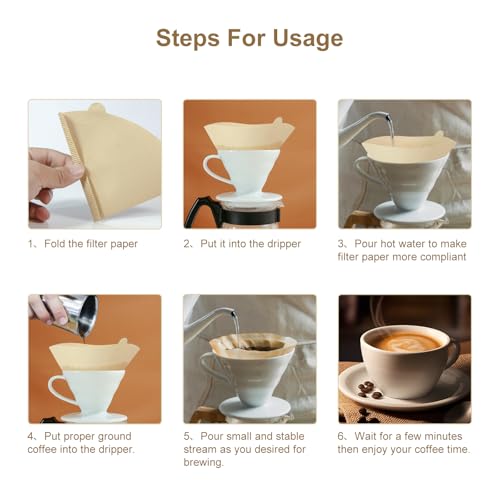 Steps For Usage

1、Fold the filter paper

2、Put it into the dripper

3、Pour hot water to make filter paper more compliant

4、Put proper ground coffee into the dripper.

5、Pour small and stable stream as you desired for brewing.

6、Wait for a few minutes then enjoy your coffee time.