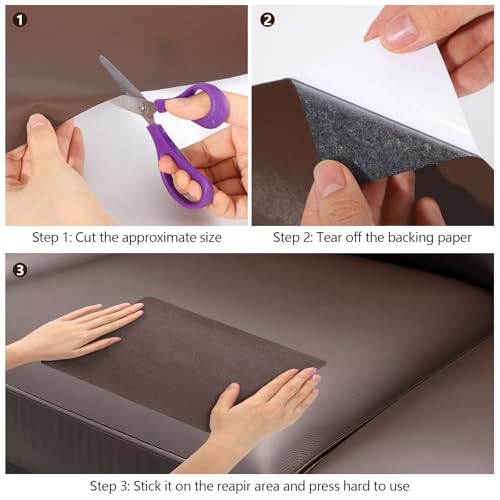 1

Step 1: Cut the approximate size

2

Step 2: Tear off the backing paper

3

Step 3: Stick it on the reapir area and press hard to use