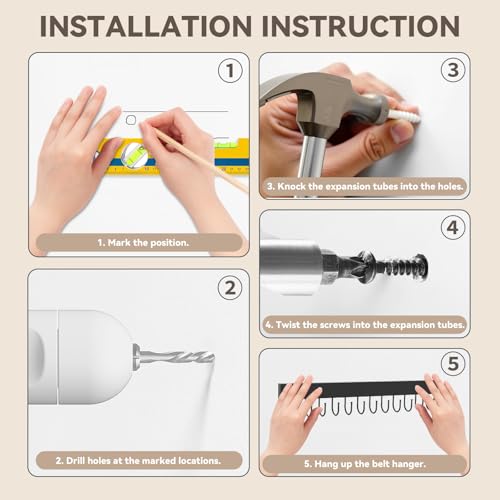 INSTALLATION INSTRUCTION

1

1. Mark the position.

2

2. Drill holes at the marked locations.

3

3. Knock the expansion tubes into the holes.

4

4. Twist the screws into the expansion tubes.

5

5. Hang up the belt hanger.