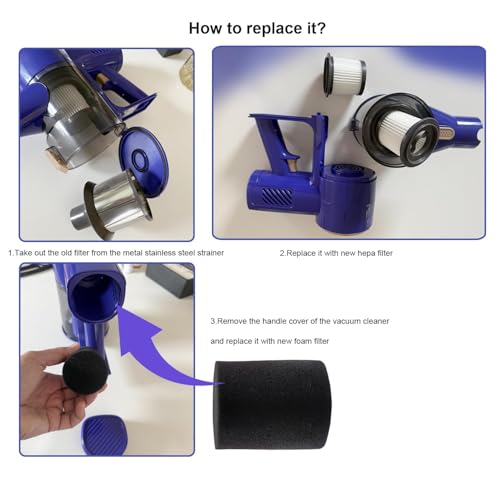 How to replace it?

1.Take out the old filter from the metal stainless steel strainer

2.Replace it with new hepa filter

3.Remove the handle cover of the vacuum cleaner

and replace it with new foam filter