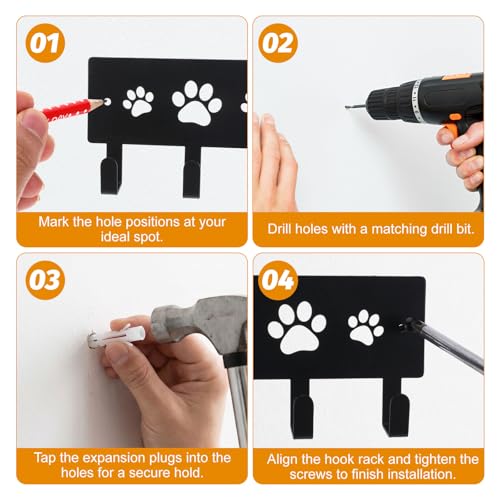 01

Mark the hole positions at your ideal spot.

02

Drill holes with a matching drill bit.

03

Tap the expansion plugs into the holes for a secure hold.

04

Align the hook rack and tighten the screws to finish installation.