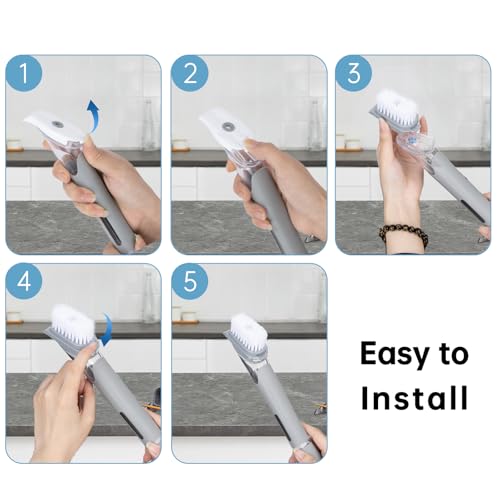 1

2

3

4

5

Easy to Install