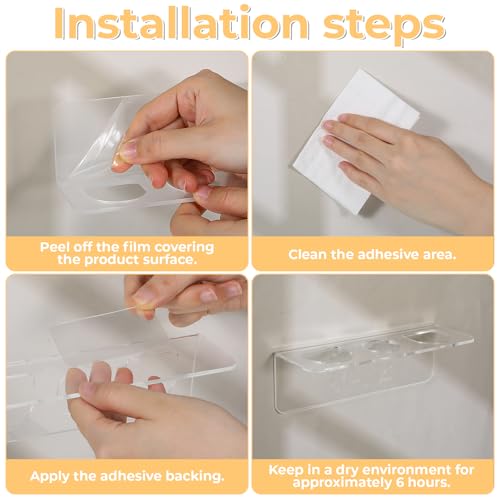 Installation steps

Peel off the film covering the product surface.

Clean the adhesive area.

Apply the adhesive backing.

Keep in a dry environment for approximately 6 hours.