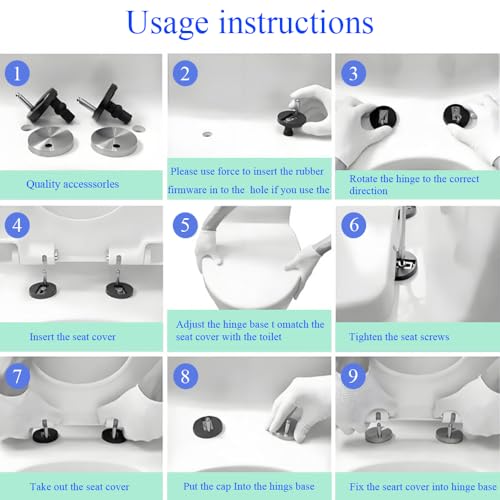 Usage instructions

1
Quality accesssorles

2
Please use force to insert the rubber firmware in to the hole if you use the

3
Rotate the hinge to the correct direction

4
Insert the seat cover

5
Adjust the hinge base t omatch the seat cover with the toilet

6
Tighten the seat screws

7
Take out the seat cover

8
Put the cap Into the hings base

9
Fix the seart cover into hinge base