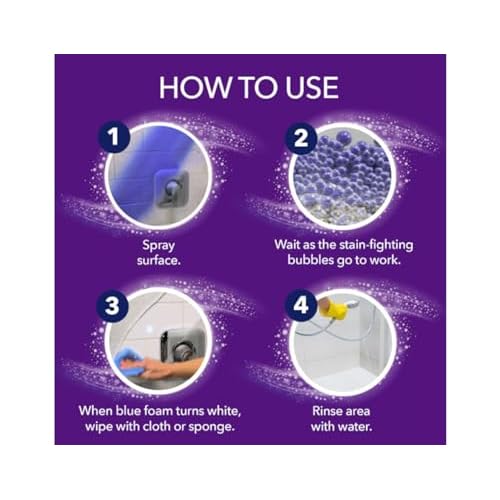 HOW TO USE

1
Spray surface.

2
Wait as the stain-fighting bubbles go to work.

3
When blue foam turns white, wipe with cloth or sponge.

4
Rinse area with water.