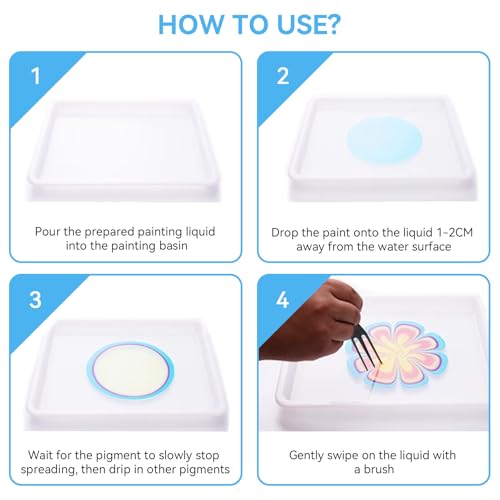 HOW TO USE?

1

Pour the prepared painting liquid into the painting basin

2

Drop the paint onto the liquid 1-2CM away from the water surface

3

Wait for the pigment to slowly stop spreading, then drip in other pigments

4

Gently swipe on the liquid with a brush