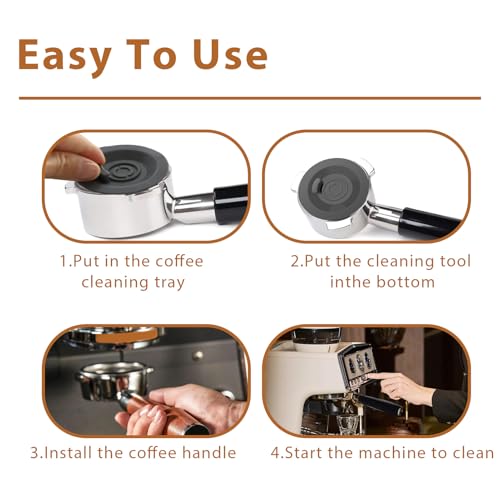 Easy To Use

1.Put in the coffee cleaning tray

2.Put the cleaning tool inthe bottom

3.Install the coffee handle

4.Start the machine to clean