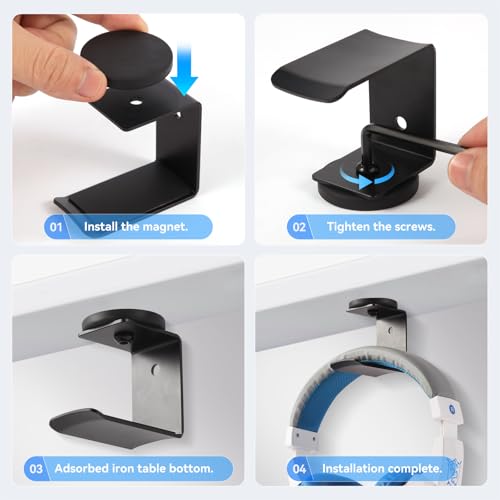 01 Install the magnet.

02 Tighten the screws.

03 Adsorbed iron table bottom.

04 Installation complete.