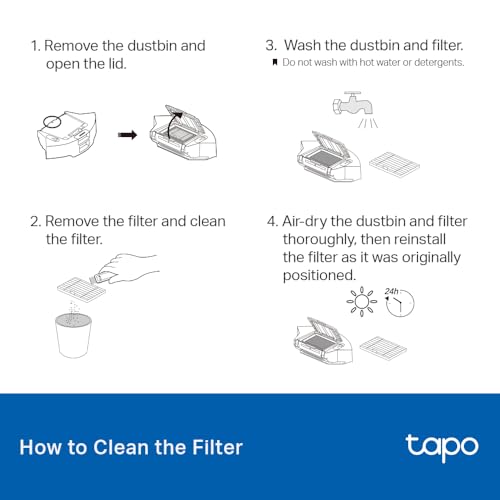 1. Remove the dustbin and open the lid.

2. Remove the filter and clean the filter.

3. Wash the dustbin and filter.
Do not wash with hot water or detergents.

4. Air-dry the dustbin and filter thoroughly, then reinstall the filter as it was originally positioned.

24h

How to Clean the Filter

tapo