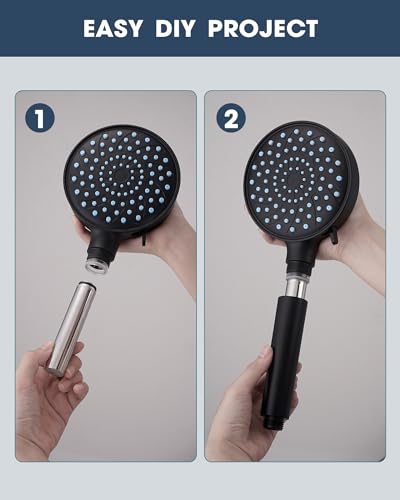 EASY DIY PROJECT

1

2