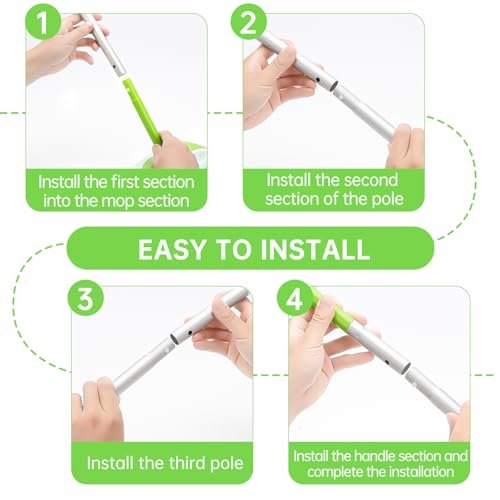 1

Install the first section into the mop section

2

Install the second section of the pole

EASY TO INSTALL

3

Install the third pole

4

Install the handle section and complete the installation