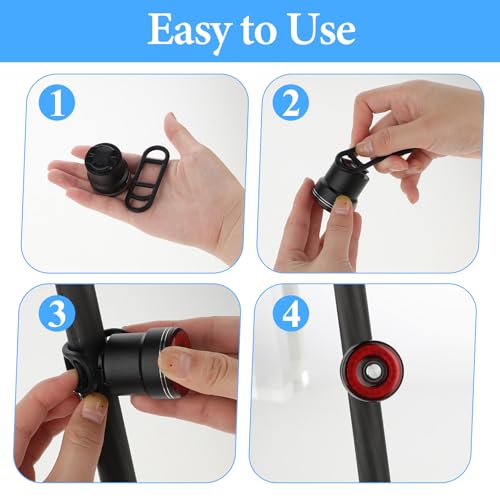 Easy to Use

1

2

3

4