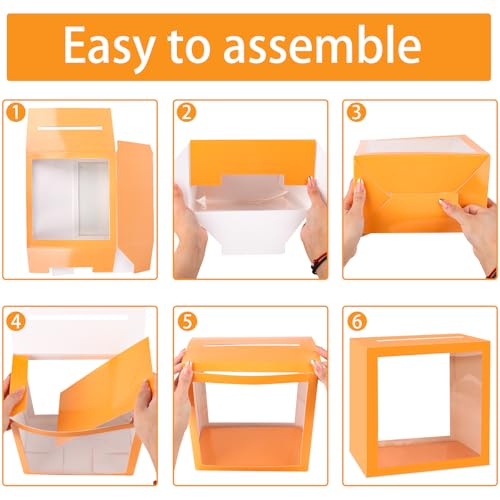 Easy to assemble

1

2

3

4

5

6