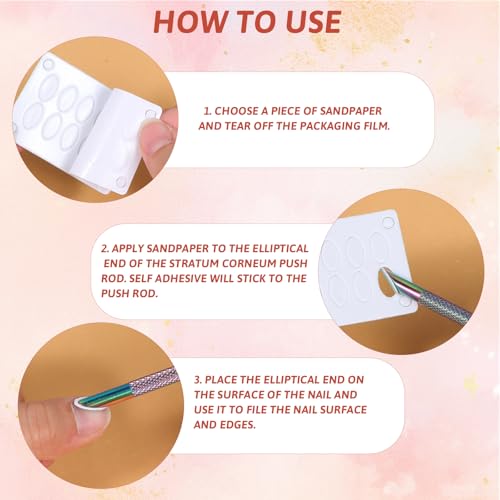 HOW TO USE

1. CHOOSE A PIECE OF SANDPAPER AND TEAR OFF THE PACKAGING FILM.

2. APPLY SANDPAPER TO THE ELLIPTICAL END OF THE STRATUM CORNEUM PUSH ROD. SELF ADHESIVE WILL STICK TO THE PUSH ROD.

3. PLACE THE ELLIPTICAL END ON THE SURFACE OF THE NAIL AND USE IT TO FILE THE NAIL SURFACE AND EDGES.