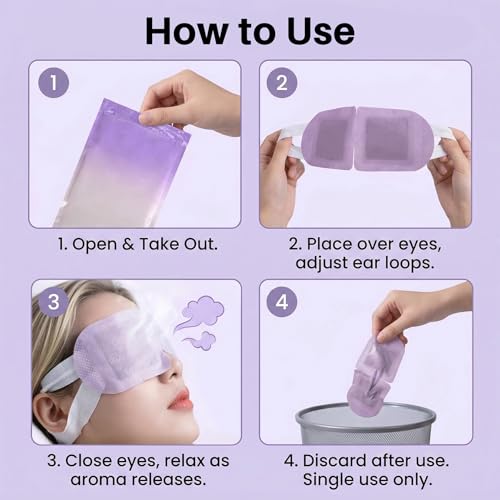 How to Use

1

1. Open & Take Out.

2

2. Place over eyes, adjust ear loops.

3

3. Close eyes, relax as aroma releases.

4

4. Discard after use. Single use only.