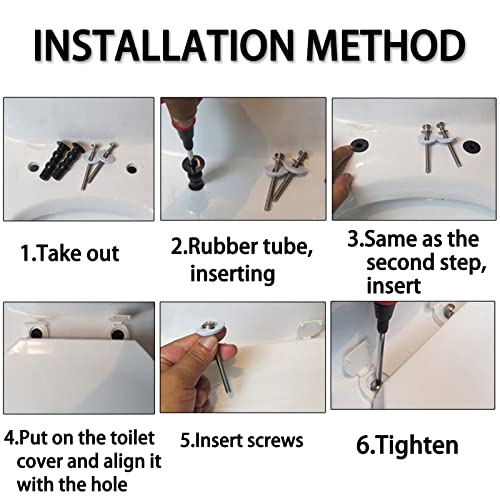 INSTALLATION METHOD

1.Take out

2.Rubber tube, inserting

3.Same as the second step, insert

4.Put on the toilet cover and align it with the hole

5.Insert screws

6.Tighten