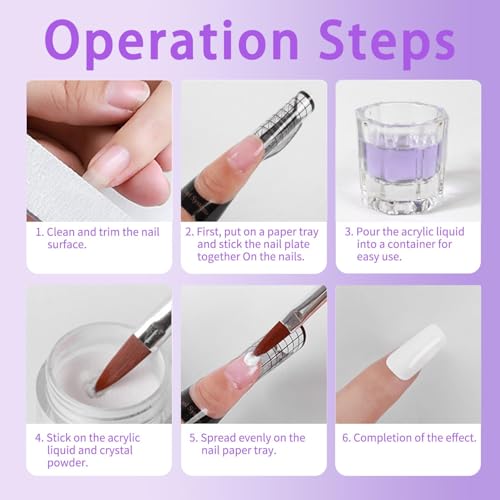 Operation Steps

1. Clean and trim the nail surface.

2. First, put on a paper tray and stick the nail plate together On the nails.

3. Pour the acrylic liquid into a container for easy use.

4. Stick on the acrylic liquid and crystal powder.

5. Spread evenly on the nail paper tray.

6. Completion of the effect.