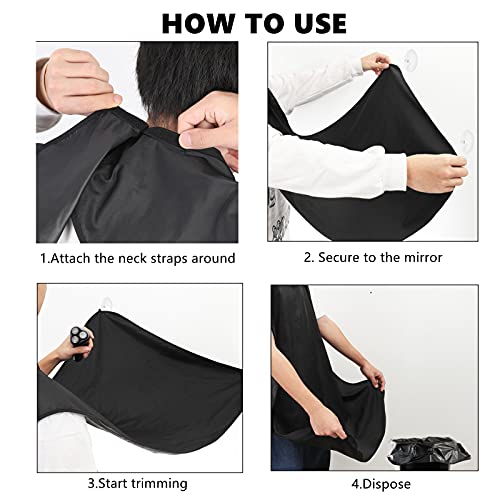 HOW TO USE

1.Attach the neck straps around

2. Secure to the mirror

3.Start trimming

4.Dispose