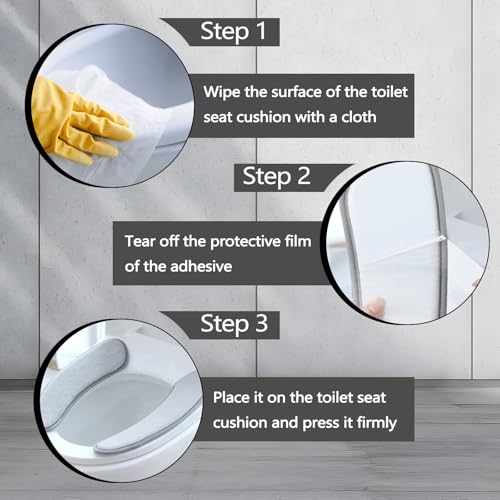 Step 1

Wipe the surface of the toilet seat cushion with a cloth

Step 2

Tear off the protective film of the adhesive

Step 3

Place it on the toilet seat cushion and press it firmly